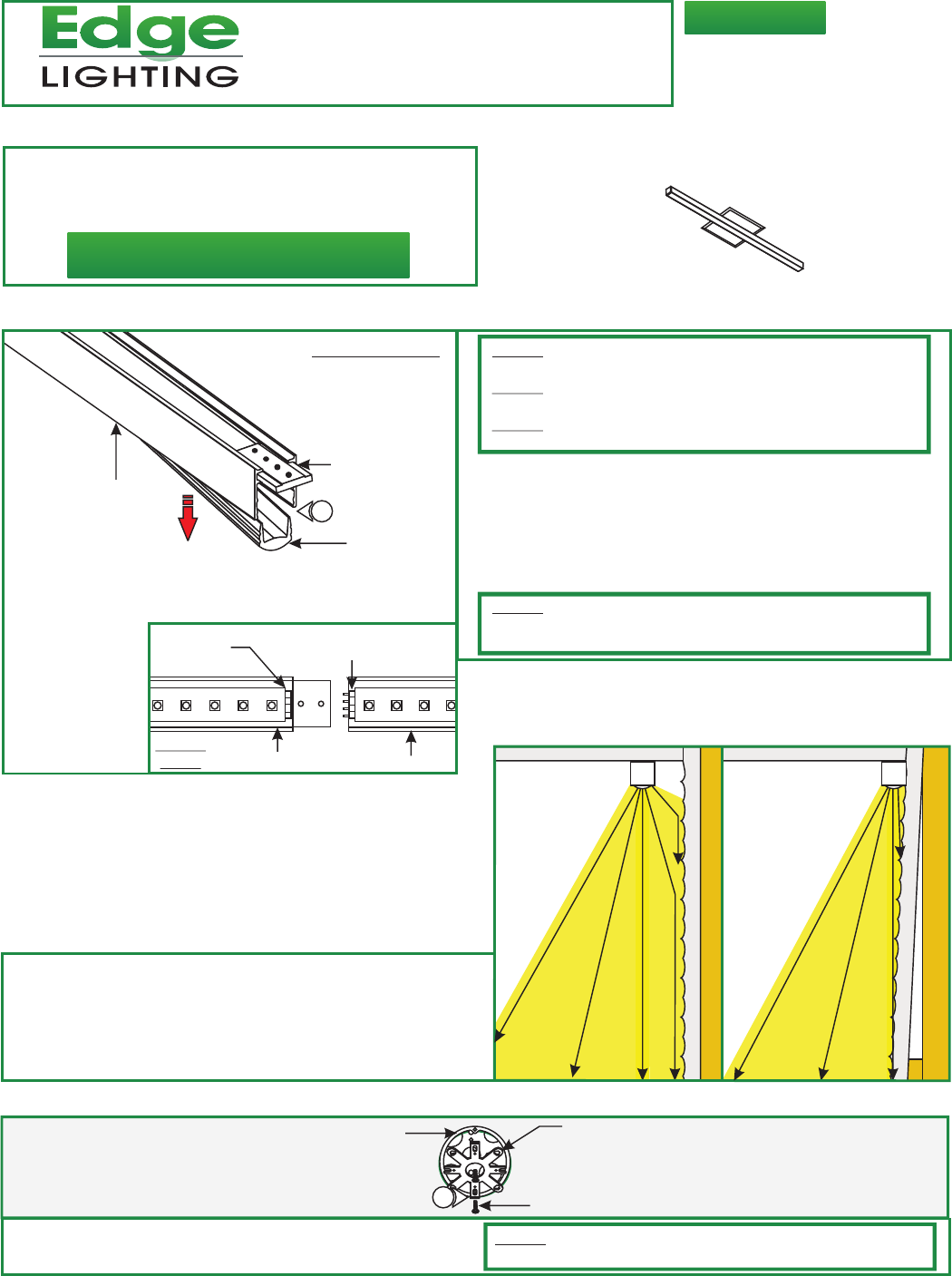 Edge
LIGHTING